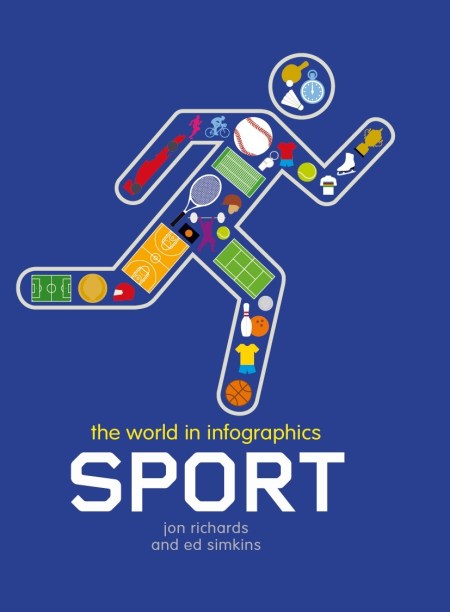 the world in infographics

SPORT

jon richards
and ed simkins