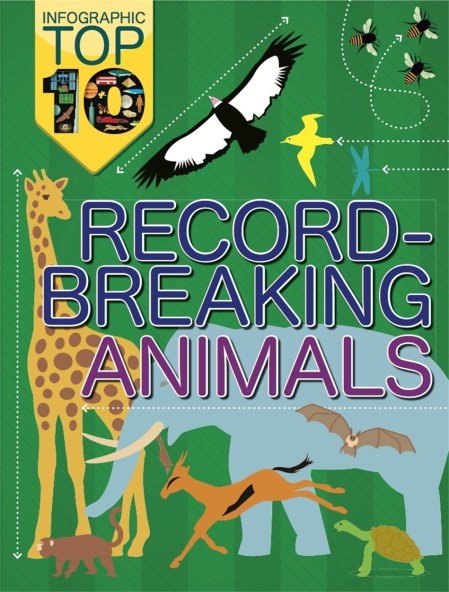 INFOGRAPHIC TOP 10

RECORD-BREAKING ANIMALS