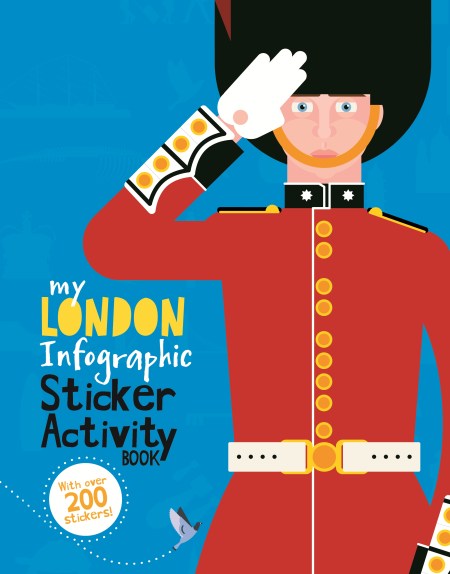 my LONDON Infographic Sticker Activity BOOK

With over 200 stickers!